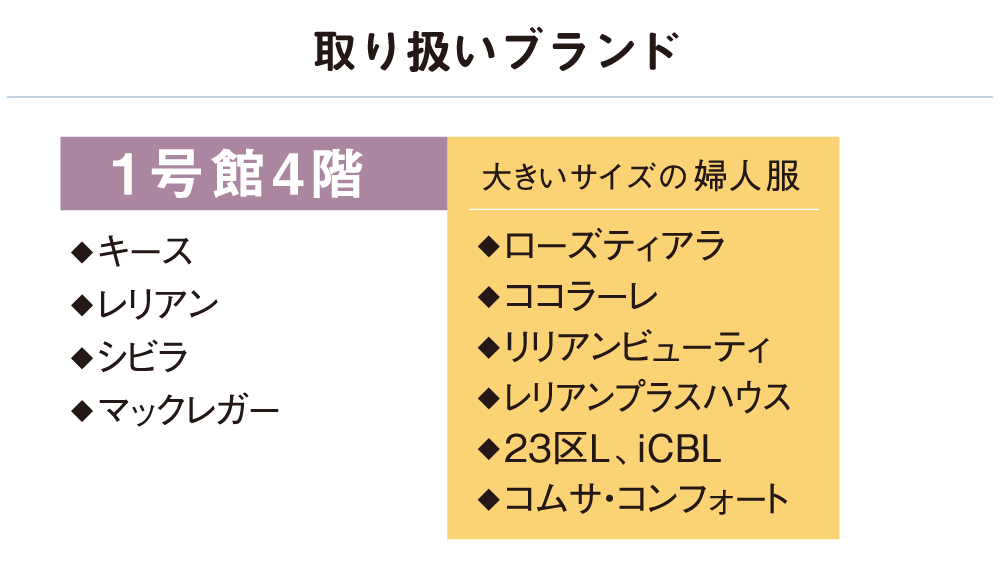 取り扱いブランド

1号館4階

◆キース
◆レリアン
◆シビラ
◆マックレガー

大きいサイズの婦人服

◆ローズティアラ
◆ココラーレ
◆リリアンビューティ
◆レリアンプラスハウス
◆23区L、iCBL
◆コムサ・コンフォート